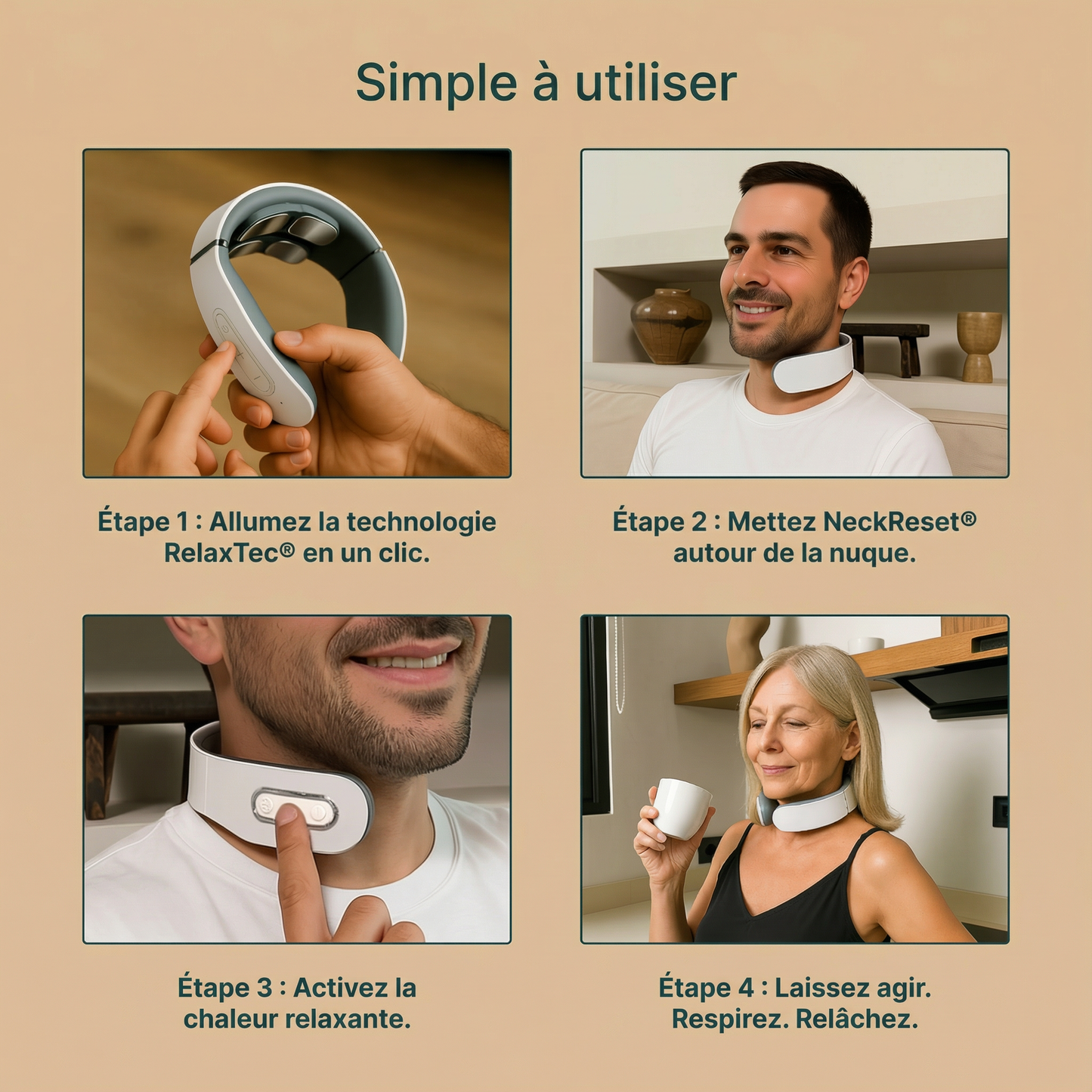 Simple à utiliser

Étape 1 : Allumez la technologie RelaxTec® en un clic.

Étape 2 : Mettez NeckReset® autour de la nuque.

Étape 3 : Activez la chaleur relaxante.

Étape 4 : Laissez agir. Respirez. Relâchez.